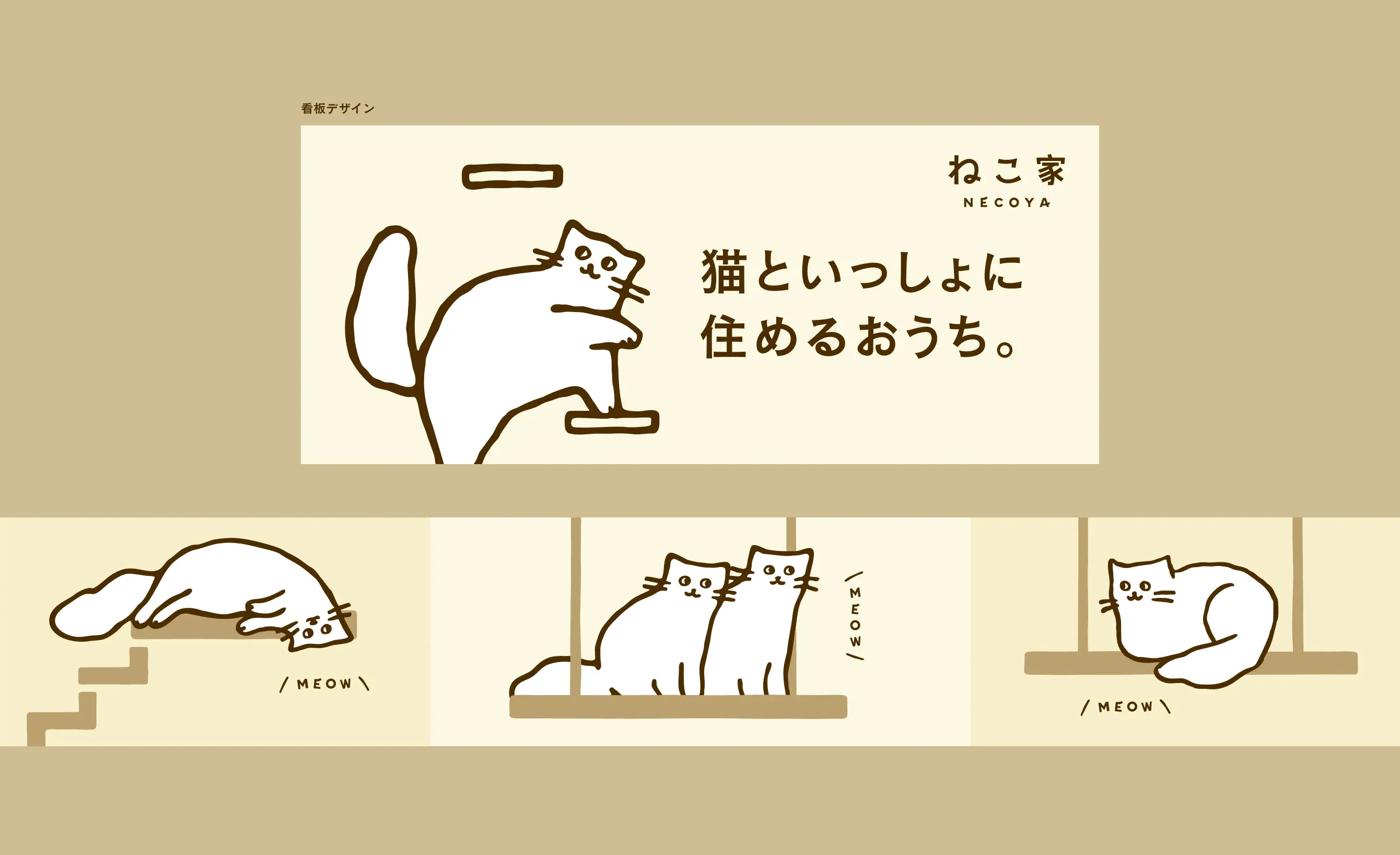 看板デザイン

ねこ家
NECOYA

猫といっしょに
住めるおうち。

/ MEOW \

/ MEOW \

/ MEOW \